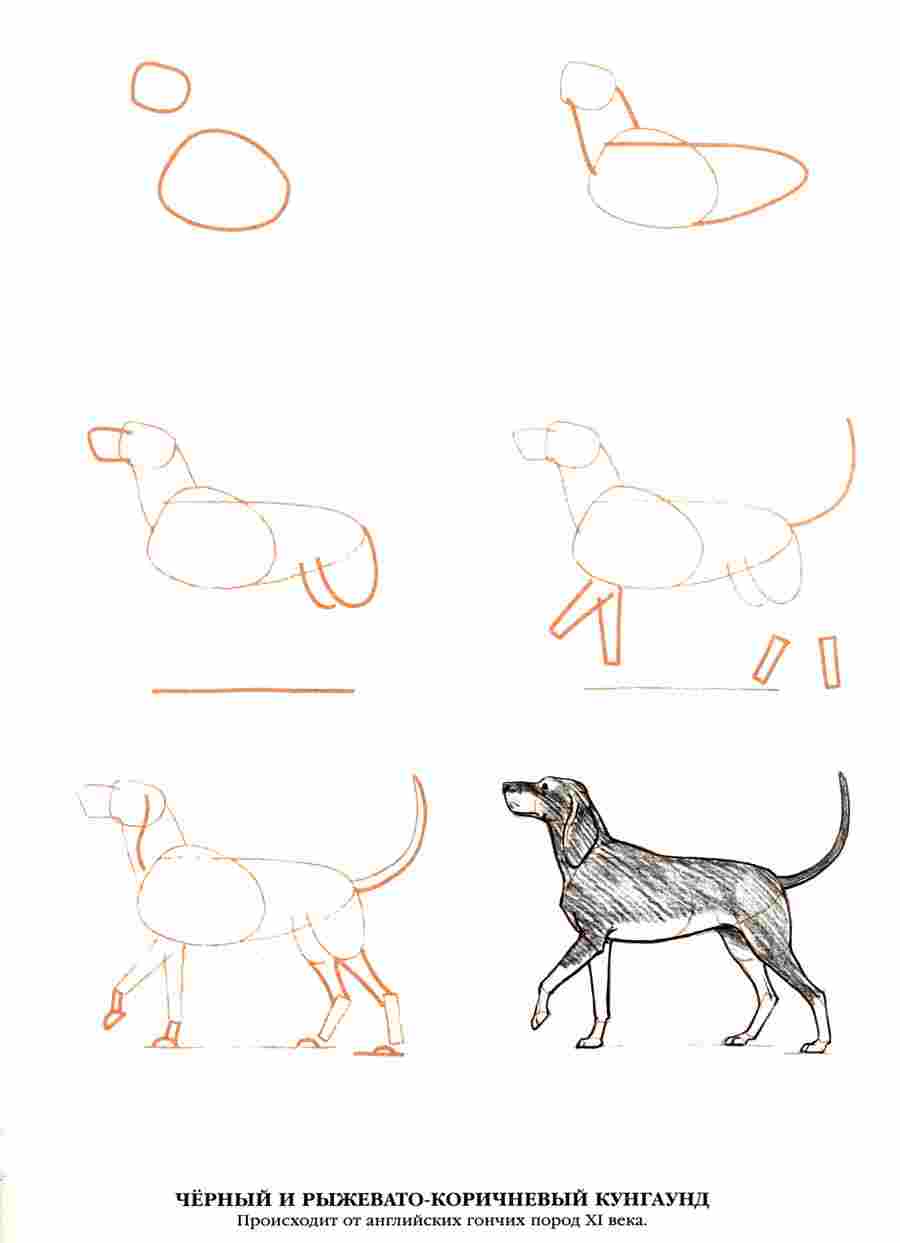 ЧЁРНЫЙ И РЫЖЕВАТО-КОРИЧНЕВЫЙ КУНГАУНД
Происходит от английских гончих пород XI века.