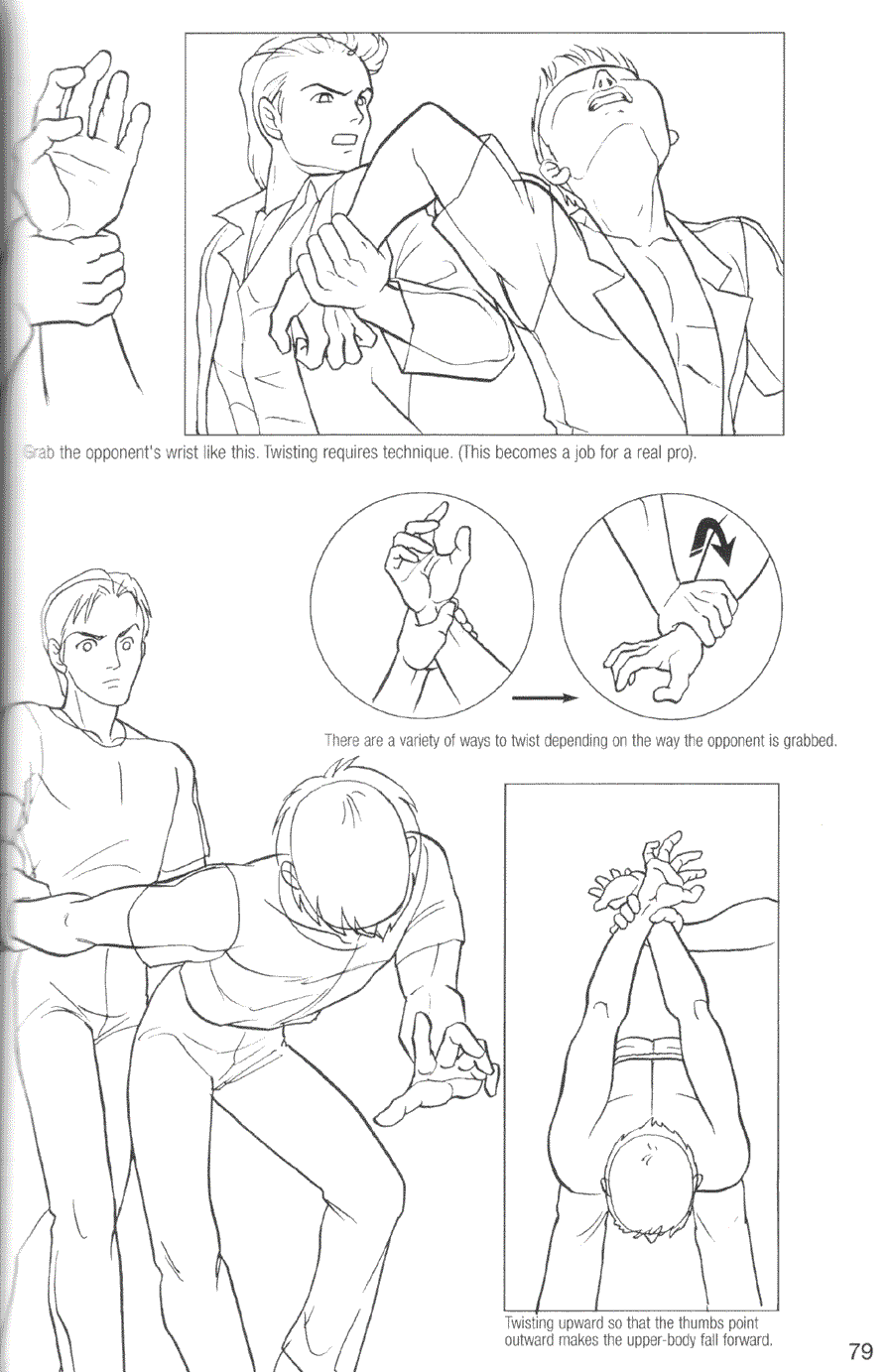 Grab the opponent's wrist like this. Twisting requires technique. (This becomes a job for a real pro).

There are a variety of ways to twist depending on the way the opponent is grabbed.

Twisting upward so that the thumbs point outward makes the upper-body fall forward.

79