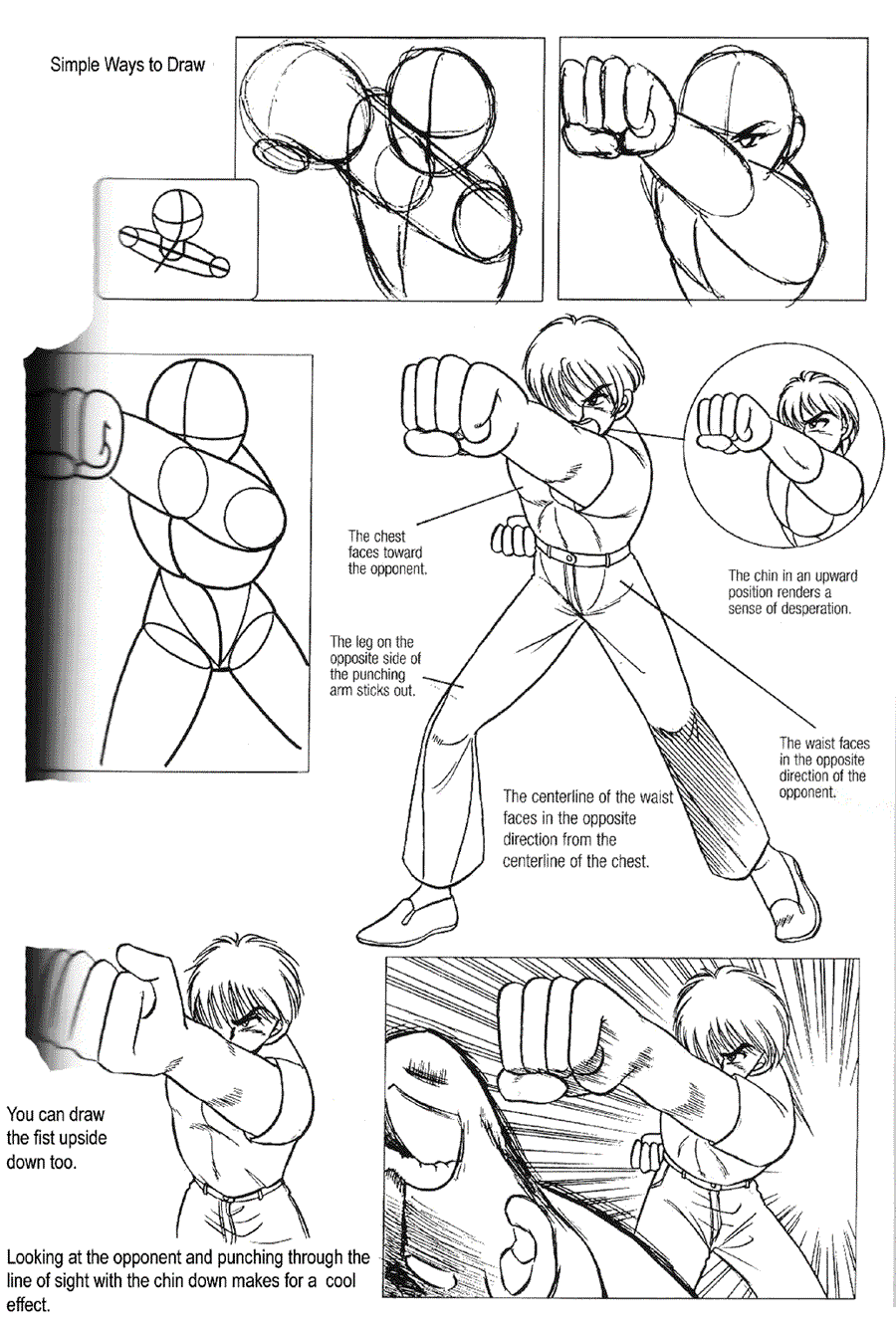 Simple Ways to Draw

The chest faces toward the opponent.

The chin in an upward position renders a sense of desperation.

The leg on the opposite side of the punching arm sticks out.

The waist faces in the opposite direction of the opponent.

The centerline of the waist faces in the opposite direction from the centerline of the chest.

You can draw the fist upside down too.

Looking at the opponent and punching through the line of sight with the chin down makes for a cool effect.