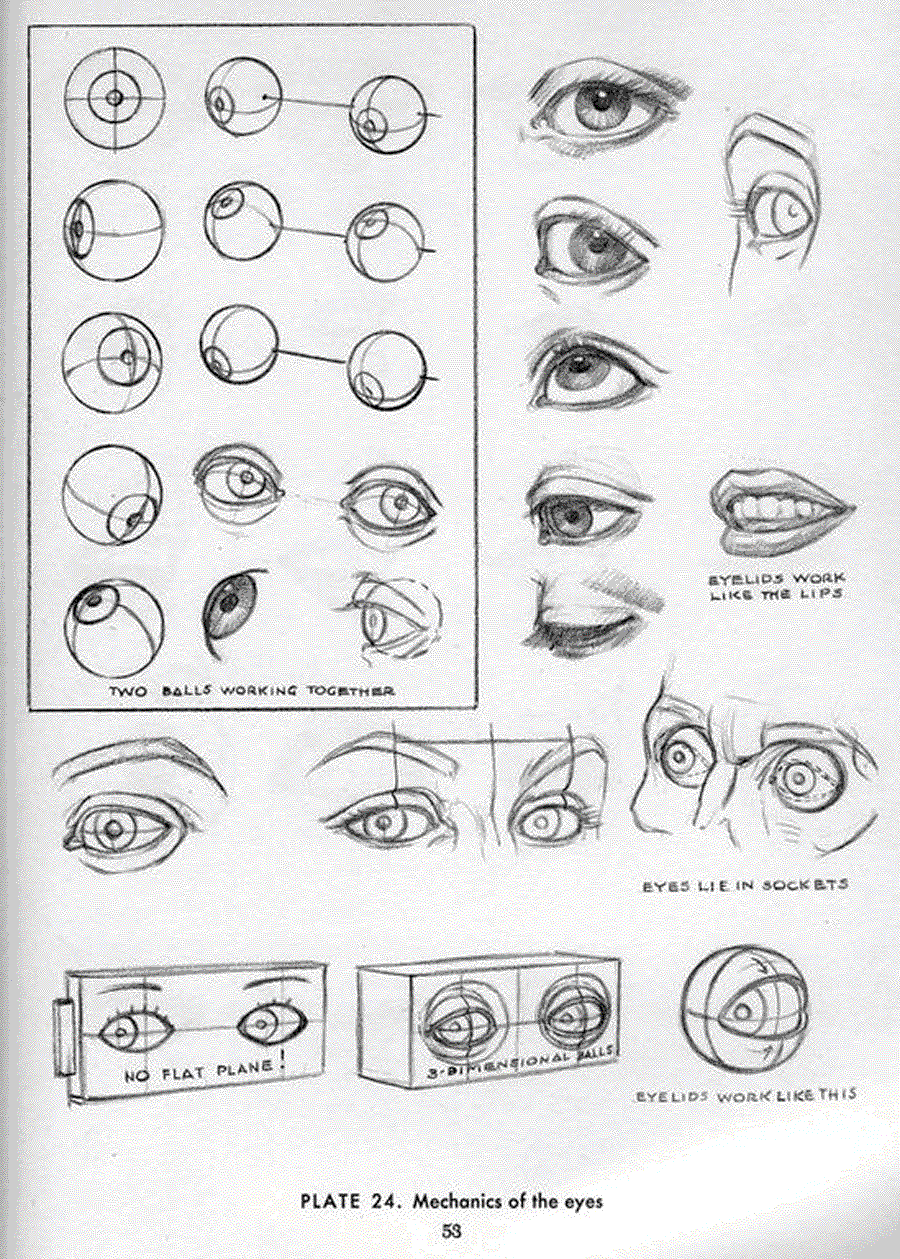 TWO BALLS WORKING TOGETHER

EYELIDS WORK LIKE THE LIPS

EYES LIE IN SOCKETS

NO FLAT PLANE!

3-DIMENSIONAL BALLS

EYELIDS WORK LIKE THIS

PLATE 24. Mechanics of the eyes

53